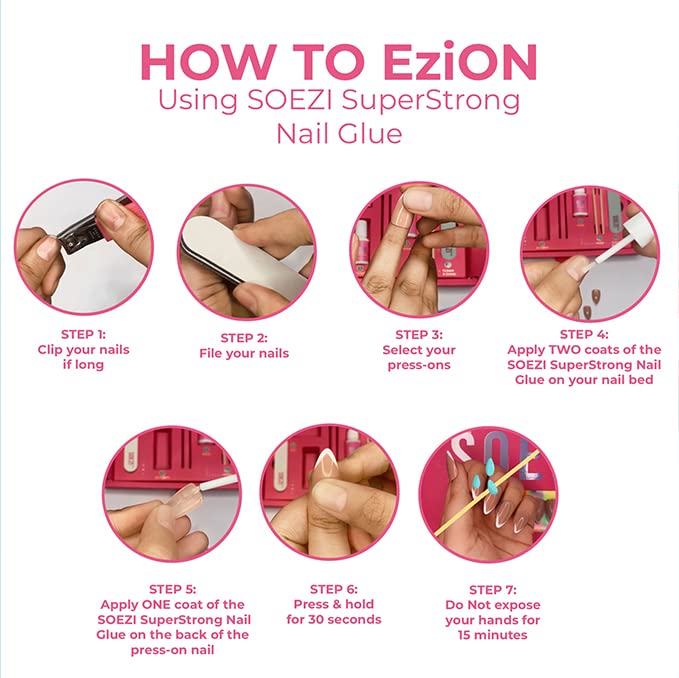 HOW TO EziON
Using SOEZI SuperStrong Nail Glue

STEP 1:
Clip your nails if long

STEP 2:
File your nails

STEP 3:
Select your press-ons

STEP 4:
Apply TWO coats of the SOEZI SuperStrong Nail Glue on your nail bed

STEP 5:
Apply ONE coat of the SOEZI SuperStrong Nail Glue on the back of the press-on nail

STEP 6:
Press & hold for 30 seconds

STEP 7:
Do Not expose your hands for 15 minutes