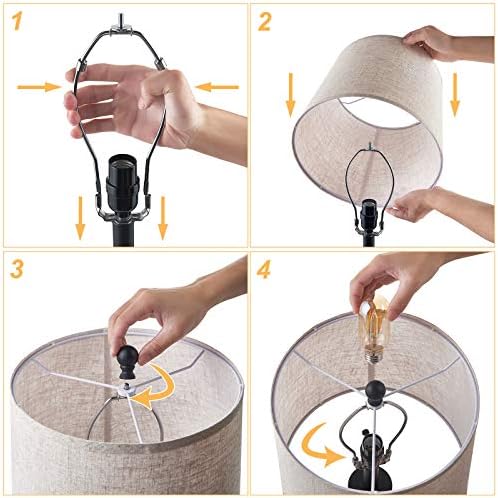 1

2

3

4