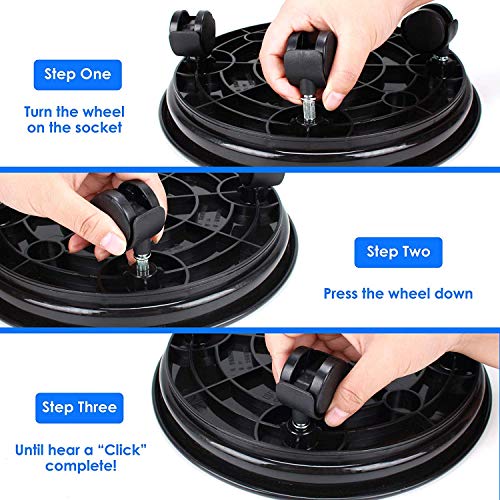 Step One

Turn the wheel on the socket

Step Two

Press the wheel down

Step Three

Until hear a “Click” complete!