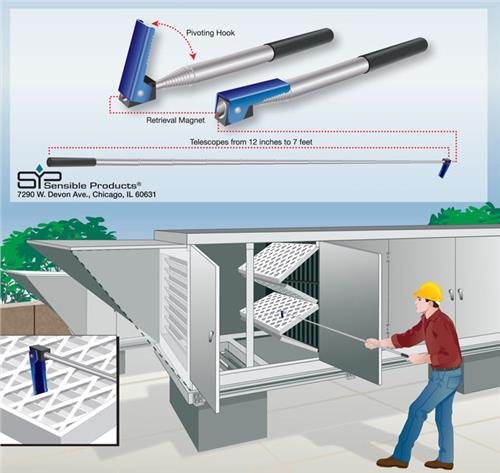 Pivoting Hook

Retrieval Magnet

Telescopes from 12 inches to 7 feet

SP Sensible Products®
7290 W. Devon Ave., Chicago, IL 60631