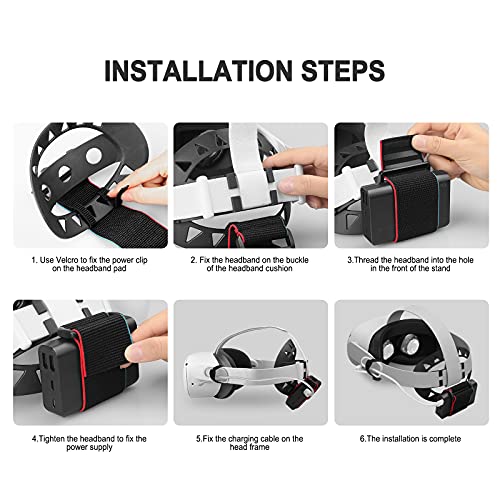 INSTALLATION STEPS

1. Use Velcro to fix the power clip on the headband pad

2. Fix the headband on the buckle of the headband cushion

3.Thread the headband into the hole in the front of the stand

4.Tighten the headband to fix the power supply

5.Fix the charging cable on the head frame

6.The installation is complete