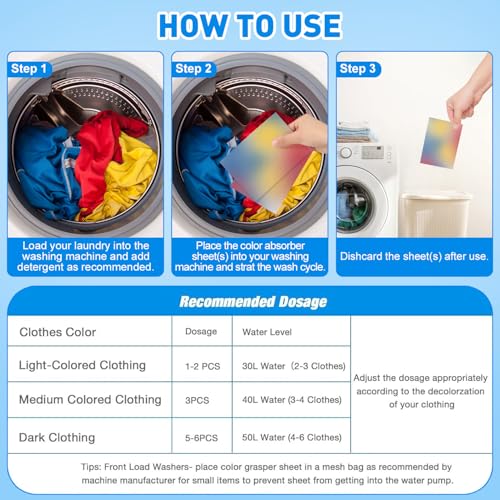 HOW TO USE

Step 1
Load your laundry into the washing machine and add detergent as recommended.

Step 2
Place the color absorber sheet(s) into your washing machine and strat the wash cycle.

Step 3
Dishcard the sheet(s) after use.

Recommended Dosage

| Clothes Color | Dosage | Water Level | |
|---|---|---|---|
| Light-Colored Clothing | 1-2 PCS | 30L Water（2-3 Clothes) | Adjust the dosage appropriately according to the decolorzation of your clothing |
| Medium Colored Clothing | 3PCS | 40L Water (3-4 Clothes) | |
| Dark Clothing | 5-6PCS | 50L Water (4-6 Clothes) | |

Tips: Front Load Washers- place color grasper sheet in a mesh bag as recommended by machine manufacturer for small items to prevent sheet from getting into the water pump.