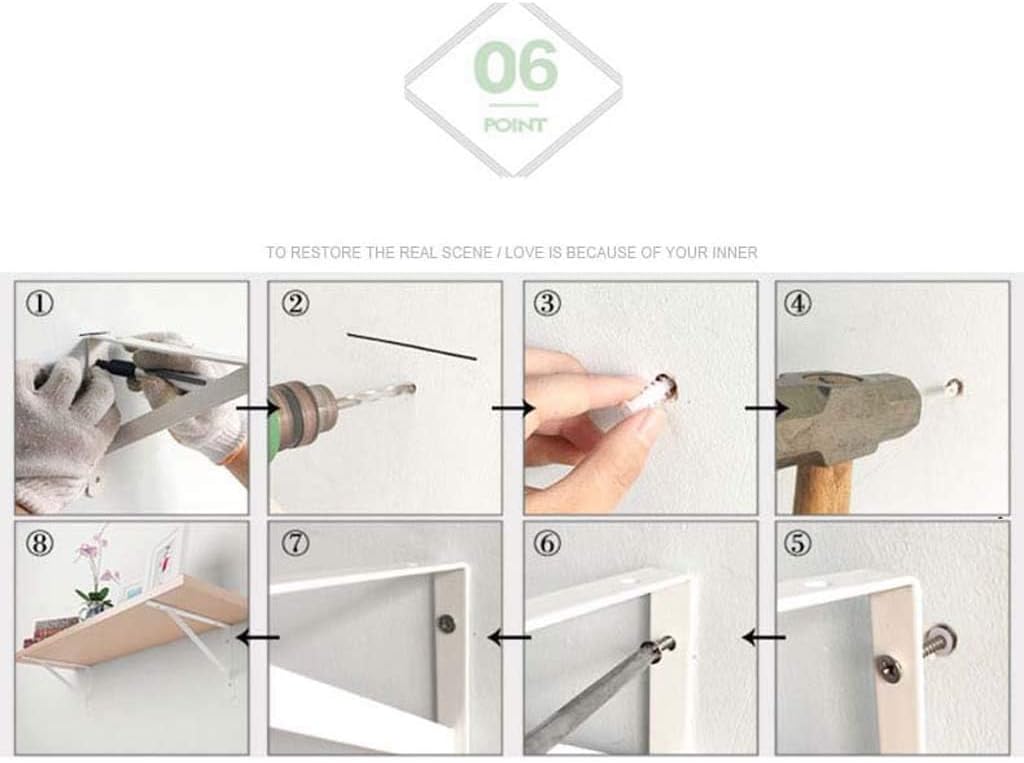 06
POINT

TO RESTORE THE REAL SCENE / LOVE IS BECAUSE OF YOUR INNER

①

②

③

④

⑧

⑦

⑥

⑤