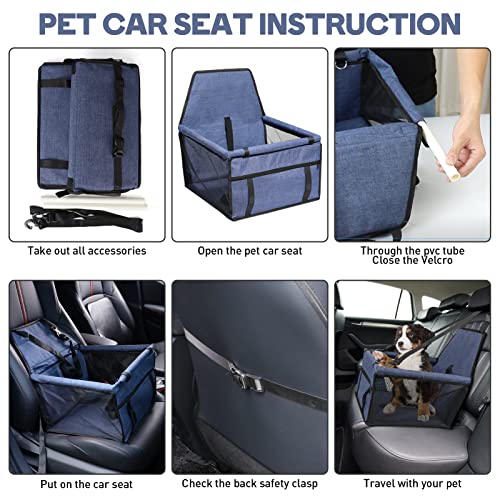 PET CAR SEAT INSTRUCTION

Take out all accessories

Open the pet car seat

Through the pvc tube
Close the Velcro

Put on the car seat

Check the back safety clasp

Travel with your pet