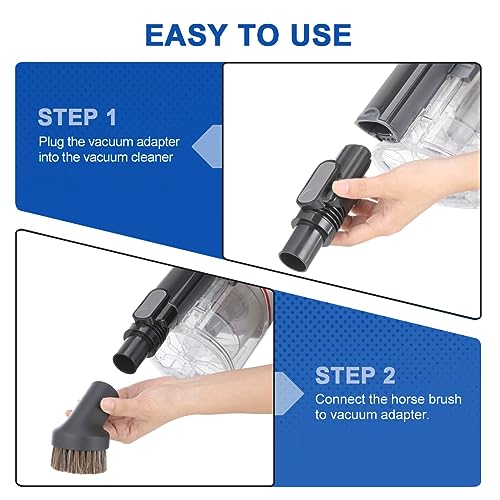 EASY TO USE

STEP 1
Plug the vacuum adapter into the vacuum cleaner

STEP 2
Connect the horse brush to vacuum adapter.