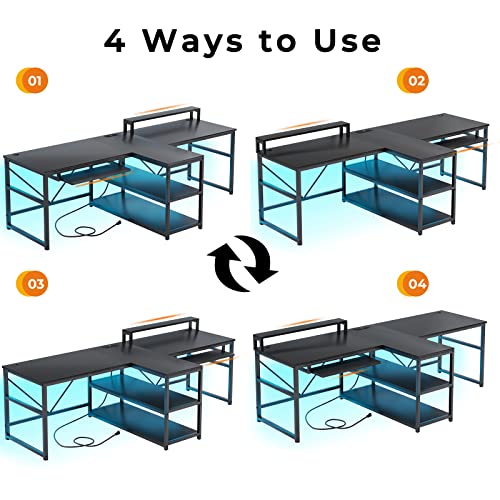 4 Ways to Use

01

02

03

04