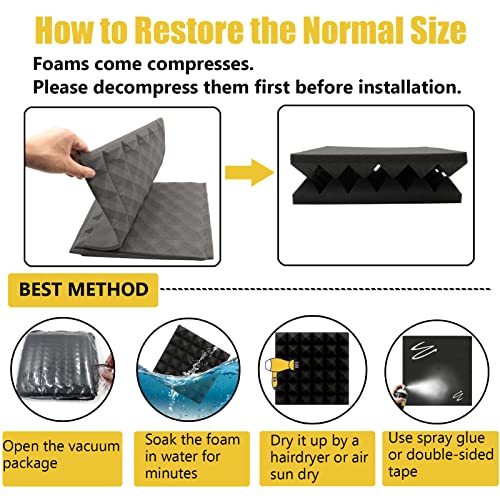 How to Restore the Normal Size

Foams come compresses.
Please decompress them first before installation.

BEST METHOD

Open the vacuum package

Soak the foam in water for minutes

Dry it up by a hairdryer or air sun dry

Use spray glue or double-sided tape