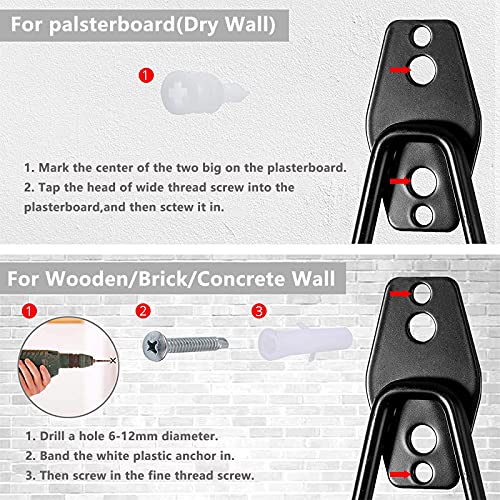 For palsterboard(Dry Wall)

1

1. Mark the center of the two big on the plasterboard.
2. Tap the head of wide thread screw into the plasterboard,and then sctew it in.

For Wooden/Brick/Concrete Wall

1

2

3

1. Drill a hole 6-12mm diameter.
2. Band the white plastic anchor in.
3. Then screw in the fine thread screw.