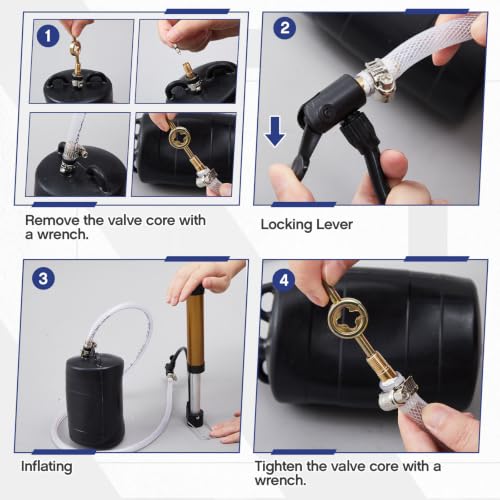 1

Remove the valve core with a wrench.

2

Locking Lever

3

Inflating

4

Tighten the valve core with a wrench.