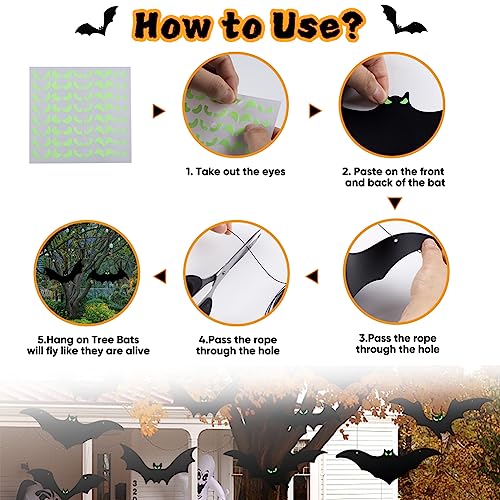 How to Use?

1. Take out the eyes

2. Paste on the front and back of the bat

3.Pass the rope through the hole

4.Pass the rope through the hole

5.Hang on Tree Bats will fly like they are alive

320