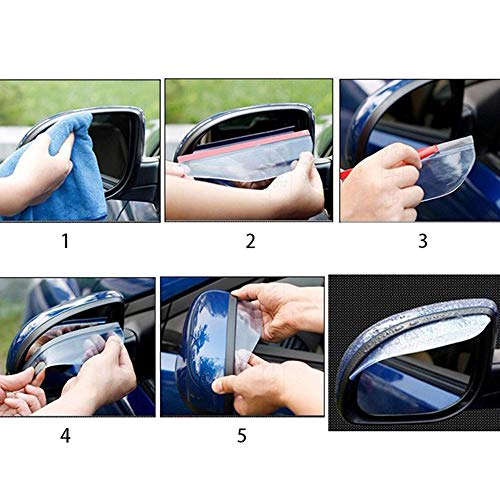 1

2

3

4

5