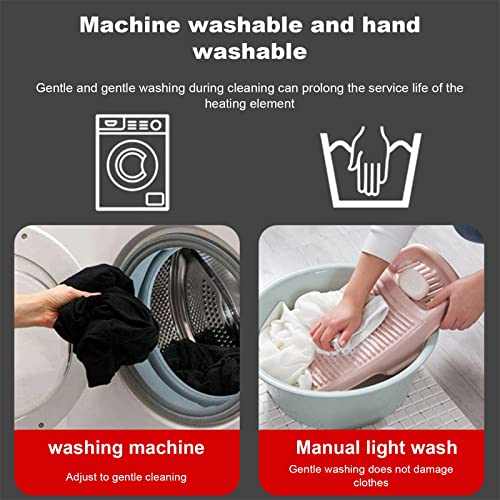 Machine washable and hand washable

Gentle and gentle washing during cleaning can prolong the service life of the heating element

washing machine

Adjust to gentle cleaning

Manual light wash

Gentle washing does not damage clothes