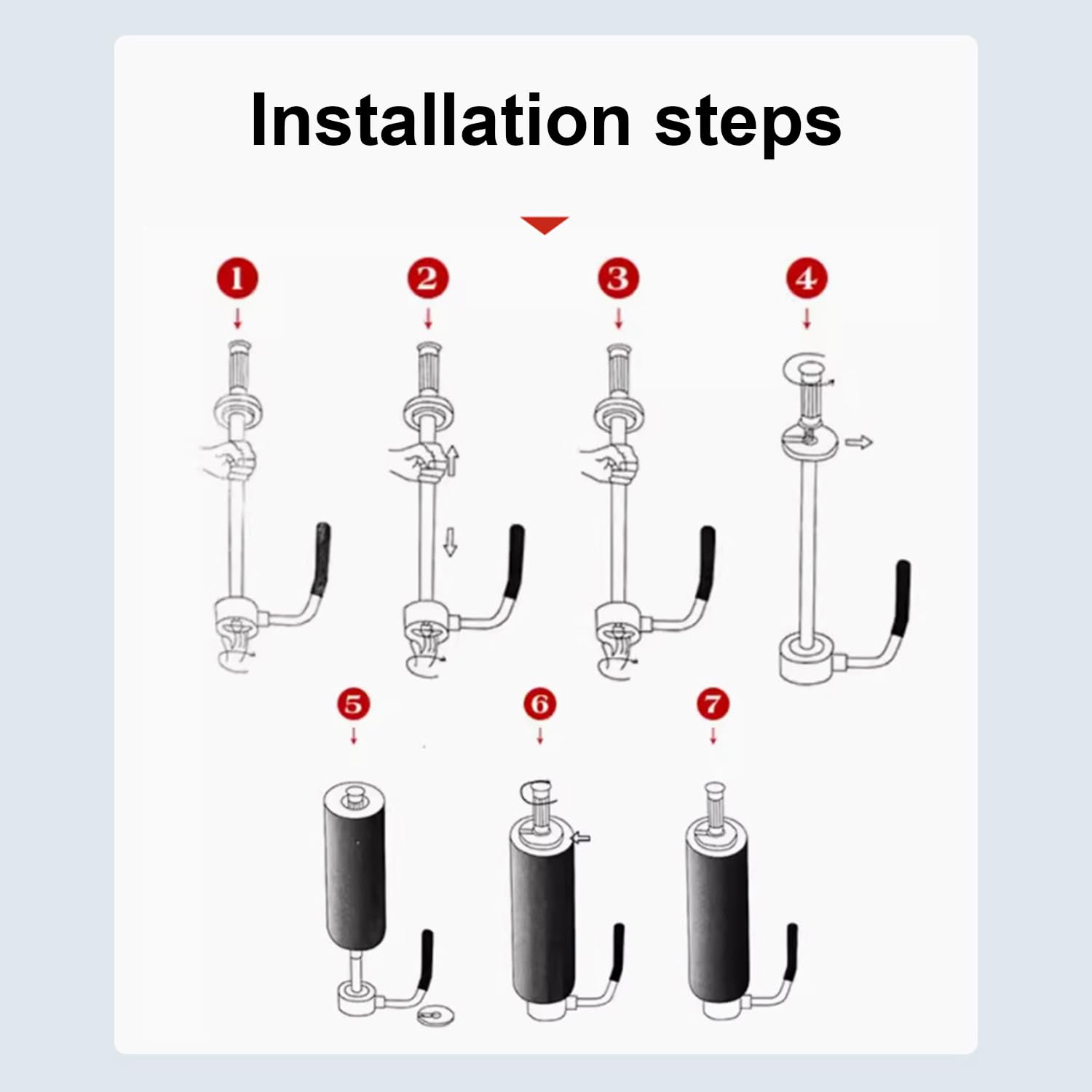 Installation steps

1

2

3

4

5

6

7