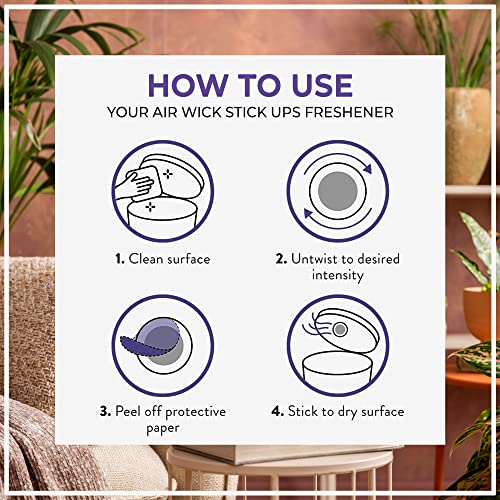 HOW TO USE
YOUR AIR WICK STICK UPS FRESHENER

1. Clean surface

2. Untwist to desired intensity

3. Peel off protective paper

4. Stick to dry surface