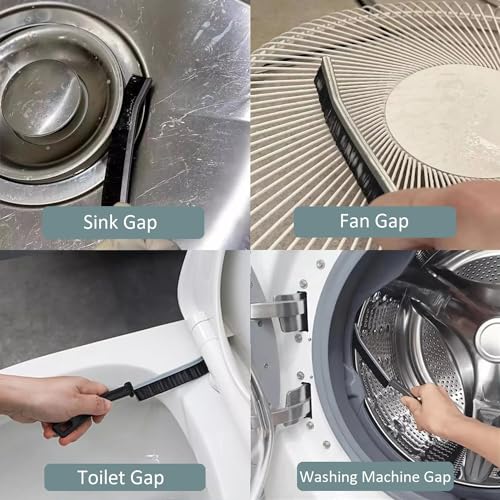 Sink Gap

Fan Gap

Toilet Gap

Washing Machine Gap