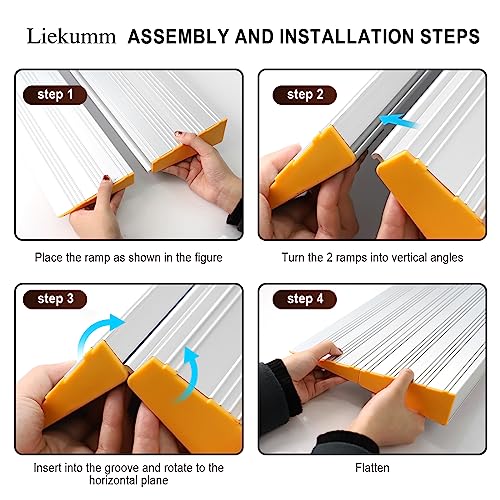 Liekumm ASSEMBLY AND INSTALLATION STEPS

step 1

Place the ramp as shown in the figure

step 2

Turn the 2 ramps into vertical angles

step 3

Insert into the groove and rotate to the horizontal plane

step 4

Flatten