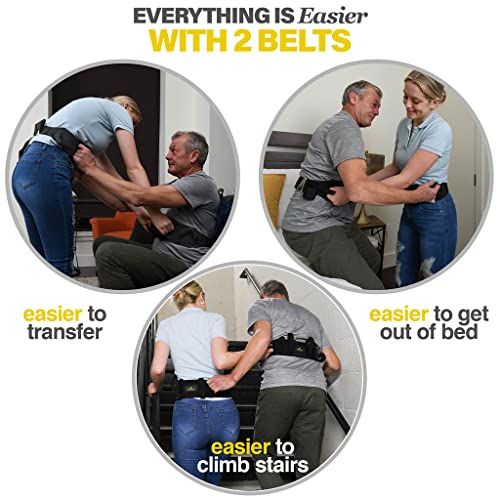 EVERYTHING IS Easier
WITH 2 BELTS

easier to transfer

easier to get out of bed

easier to climb stairs