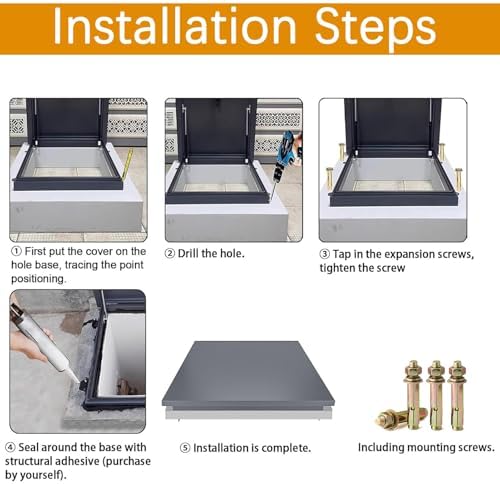 Installation Steps

① First put the cover on the hole base, tracing the point positioning.

② Drill the hole.

③ Tap in the expansion screws, tighten the screw

④ Seal around the base with structural adhesive (purchase by yourself).

⑤ Installation is complete.

Including mounting screws.