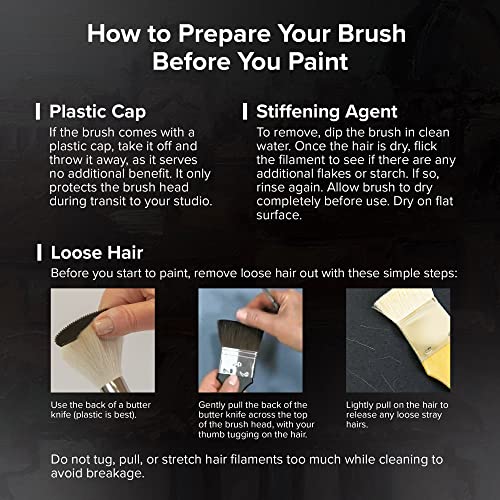 How to Prepare Your Brush Before You Paint

Plastic Cap

If the brush comes with a plastic cap, take it off and throw it away, as it serves no additional benefit. It only protects the brush head during transit to your studio.

Stiffening Agent

To remove, dip the brush in clean water. Once the hair is dry, flick the filament to see if there are any additional flakes or starch. If so, rinse again. Allow brush to dry completely before use. Dry on flat surface.

Loose Hair

Before you start to paint, remove loose hair out with these simple steps:

Use the back of a butter knife (plastic is best).

Gently pull the back of the butter knife across the top of the brush head, with your thumb tugging on the hair.

Lightly pull on the hair to release any loose stray hairs.

Do not tug, pull, or stretch hair filaments too much while cleaning to avoid breakage.