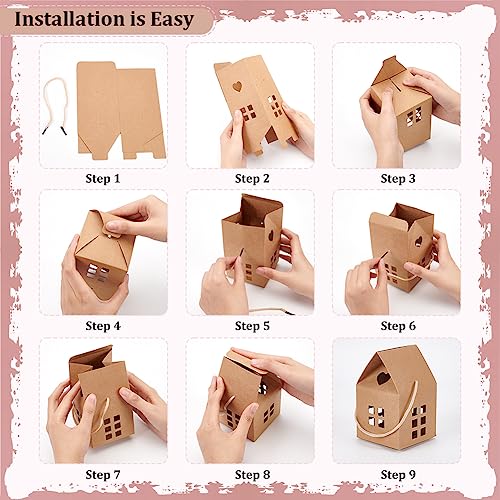 Installation is Easy

Step 1

Step 2

Step 3

Step 4

Step 5

Step 6

Step 7

Step 8

Step 9