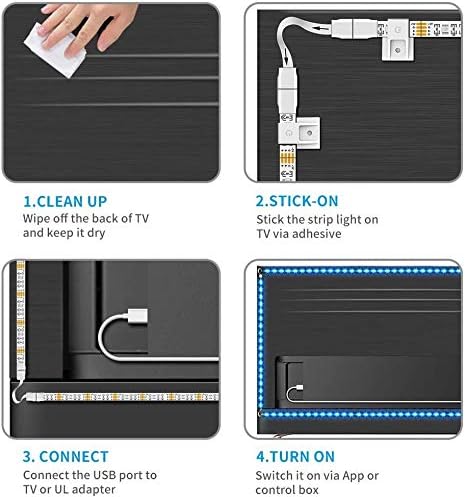 1.CLEAN UP
Wipe off the back of TV and keep it dry

2.STICK-ON
Stick the strip light on TV via adhesive

3. CONNECT
Connect the USB port to TV or UL adapter

4.TURN ON
Switch it on via App or control box