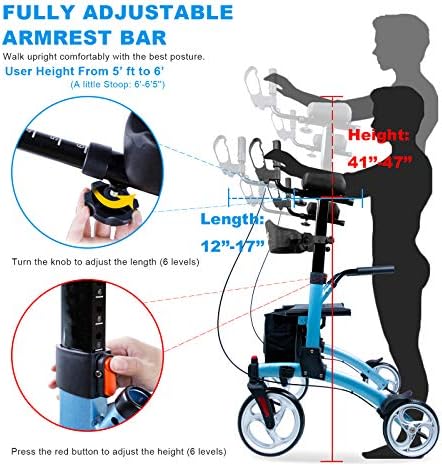 FULLY ADJUSTABLE ARMREST BAR

Walk upright comfortably with the best posture.

User Height From 5' ft to 6'

(A little Stoop: 6'-6'5")

Height: 41"-47"

Length: 12"-17"

Turn the knob to adjust the length (6 levels)

Press the red button to adjust the height (6 levels)