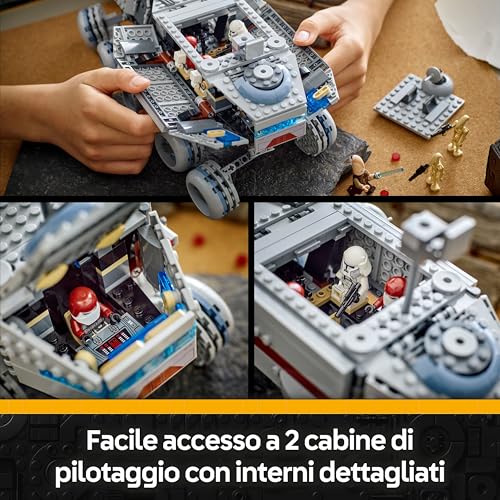 Facile accesso a 2 cabine di pilotaggio con interni dettagliati