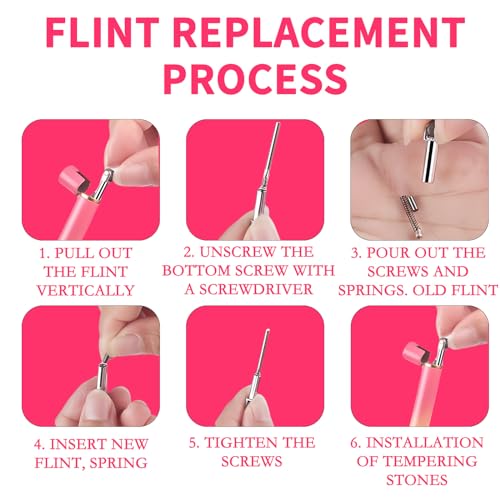 FLINT REPLACEMENT PROCESS

1. PULL OUT THE FLINT VERTICALLY

2. UNSCREW THE BOTTOM SCREW WITH A SCREWDRIVER

3. POUR OUT THE SCREWS AND SPRINGS. OLD FLINT

4. INSERT NEW FLINT, SPRING

5. TIGHTEN THE SCREWS

6. INSTALLATION OF TEMPERING STONES