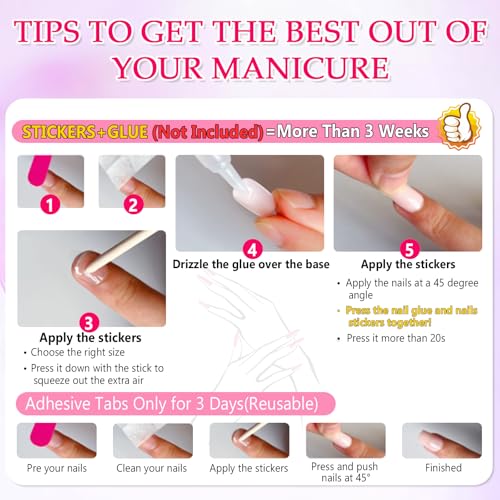 TIPS TO GET THE BEST OUT OF YOUR MANICURE

STICKERS+GLUE (Not Included)=More Than 3 Weeks

1

2

3

Apply the stickers

• Choose the right size

• Press it down with the stick to squeeze out the extra air

4

Drizzle the glue over the base

5

Apply the stickers

• Apply the nails at a 45 degree angle

• Press the nail glue and nails stickers together!

• Press it more than 20s

Adhesive Tabs Only for 3 Days(Reusable)

Pre your nails

Clean your nails

Apply the stickers

Press and push nails at 45°

Finished