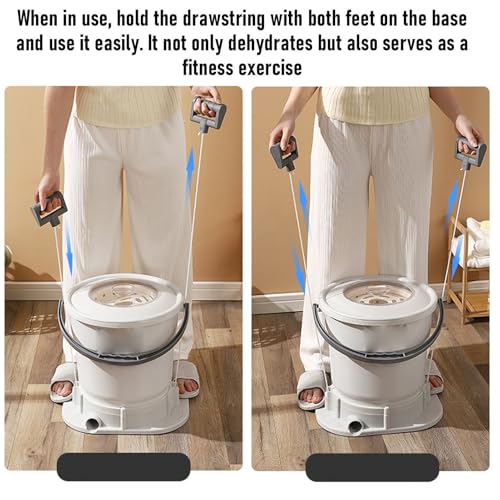 When in use, hold the drawstring with both feet on the base and use it easily. It not only dehydrates but also serves as a fitness exercise