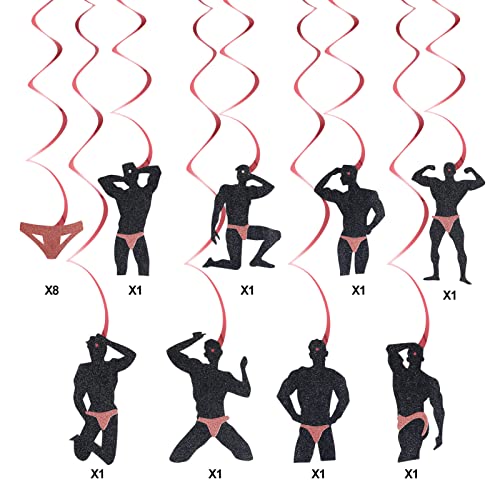 X8 X1 X1 X1 X1

X1 X1 X1 X1