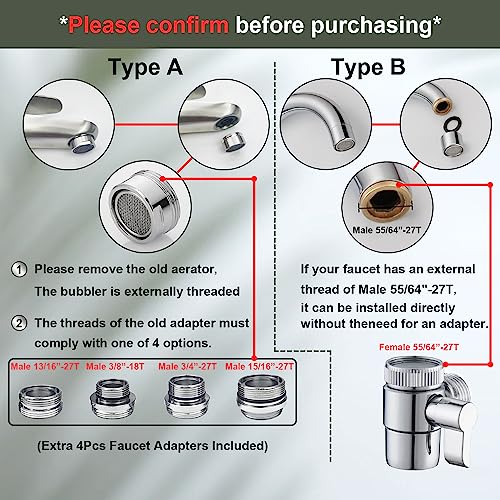 *Please confirm before purchasing*

Type A

① Please remove the old aerator, The bubbler is externally threaded

② The threads of the old adapter must comply with one of 4 options.

Male 13/16"-27T Male 3/8"-18T Male 3/4"-27T Male 15/16"-27T

(Extra 4Pcs Faucet Adapters Included)

Type B

Male 55/64"-27T

If your faucet has an external thread of Male 55/64"-27T, it can be installed directly without theneed for an adapter.

Female 55/64"-27T