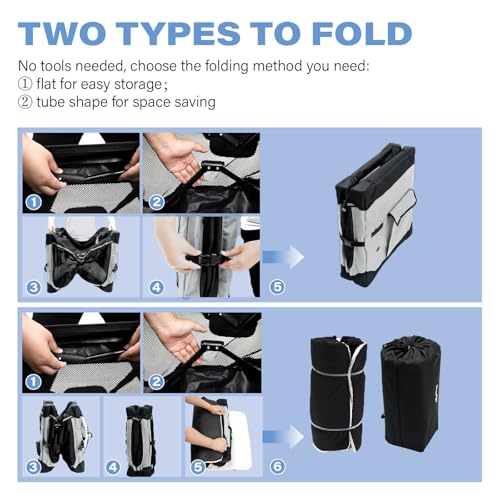 TWO TYPES TO FOLD

No tools needed, choose the folding method you need:
① flat for easy storage;
② tube shape for space saving

1
2
3
4
5

1
2
3
4
5
6