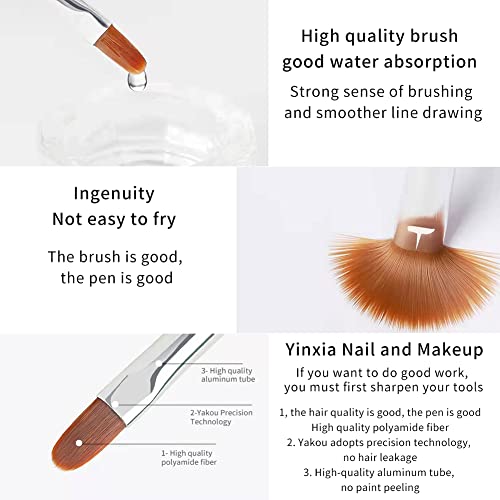 High quality brush
good water absorption

Strong sense of brushing
and smoother line drawing

Ingenuity
Not easy to fry

The brush is good,
the pen is good

3- High quality
aluminum tube

2-Yakou Precision
Technology

1- High quality
polyamide fiber

Yinxia Nail and Makeup

If you want to do good work,
you must first sharpen your tools

1, the hair quality is good, the pen is good
High quality polyamide fiber
2. Yakou adopts precision technology,
no hair leakage
3. High-quality aluminum tube,
no paint peeling