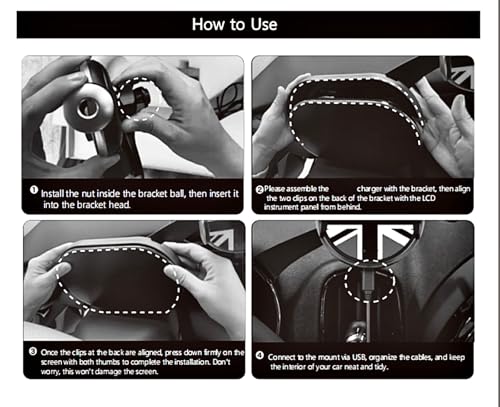 How to Use

❶ Install the nut inside the bracket ball, then insert it into the bracket head.

❷ Please assemble the charger with the bracket, then align the two clips on the back of the bracket with the LCD instrument panel from behind.

❸ Once the clips at the back are aligned, press down firmly on the screen with both thumbs to complete the installation. Don't worry, this won't damage the screen.

❹ Connect to the mount via USB, organize the cables, and keep the interior of your car neat and tidy.