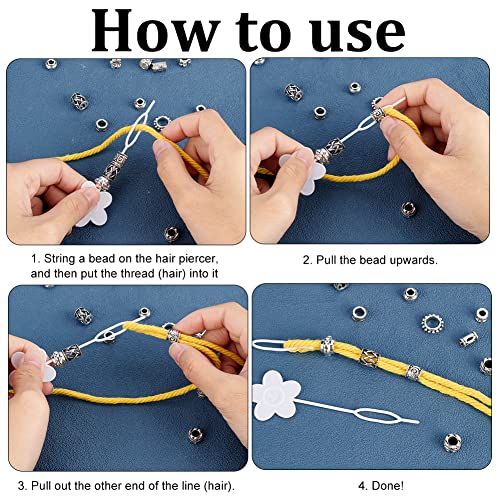 How to use

1. String a bead on the hair piercer, and then put the thread (hair) into it

2. Pull the bead upwards.

3. Pull out the other end of the line (hair).

4. Done!