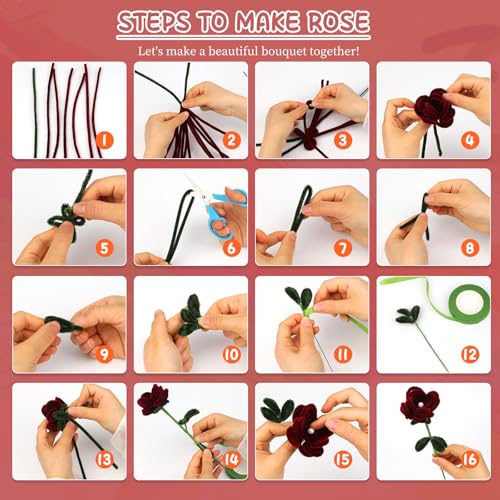 STEPS TO MAKE ROSE

Let's make a beautiful bouquet together!

1 2 3 4

5 6 7 8

9 10 11 12

13 14 15 16