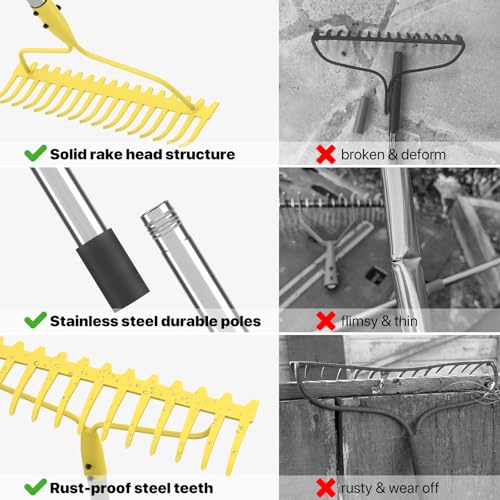 Solid rake head structure

broken & deform

Stainless steel durable poles

flimsy & thin

Rust-proof steel teeth

rusty & wear off