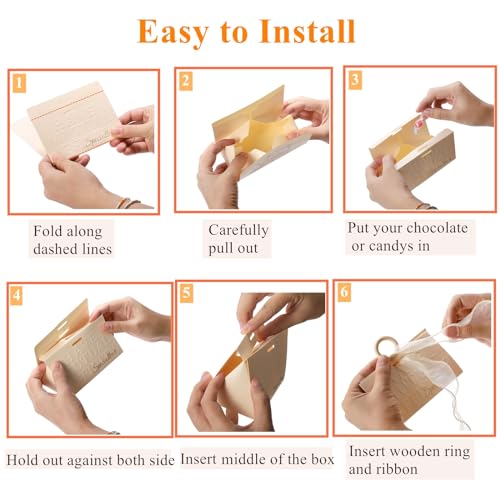 Easy to Install

1

Fold along dashed lines

2

Carefully pull out

3

Put your chocolate or candys in

4

Hold out against both side

5

Insert middle of the box

6

Insert wooden ring and ribbon