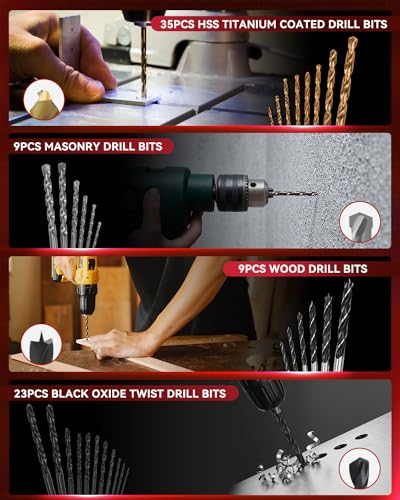 35PCS HSS TITANIUM COATED DRILL BITS

9PCS MASONRY DRILL BITS

9PCS WOOD DRILL BITS

23PCS BLACK OXIDE TWIST DRILL BITS