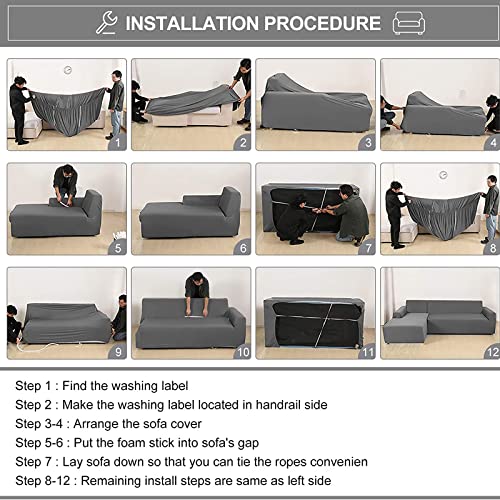 INSTALLATION PROCEDURE

1
2
3
4
5
6
7
8
9
10
11
12

Step 1 : Find the washing label
Step 2 : Make the washing label located in handrail side
Step 3-4 : Arrange the sofa cover
Step 5-6 : Put the foam stick into sofa's gap
Step 7 : Lay sofa down so that you can tie the ropes convenien
Step 8-12 : Remaining install steps are same as left side