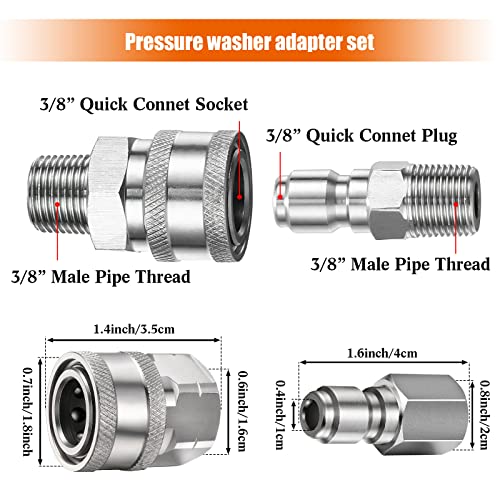 Pressure washer adapter set

3/8” Quick Connet Socket

3/8” Quick Connet Plug

3/8” Male Pipe Thread

3/8” Male Pipe Thread

1.4inch/3.5cm

0.7inch/1.8inch

0.6inch/1.6cm

1.6inch/4cm

0.4inch/1cm

0.8inch/2cm