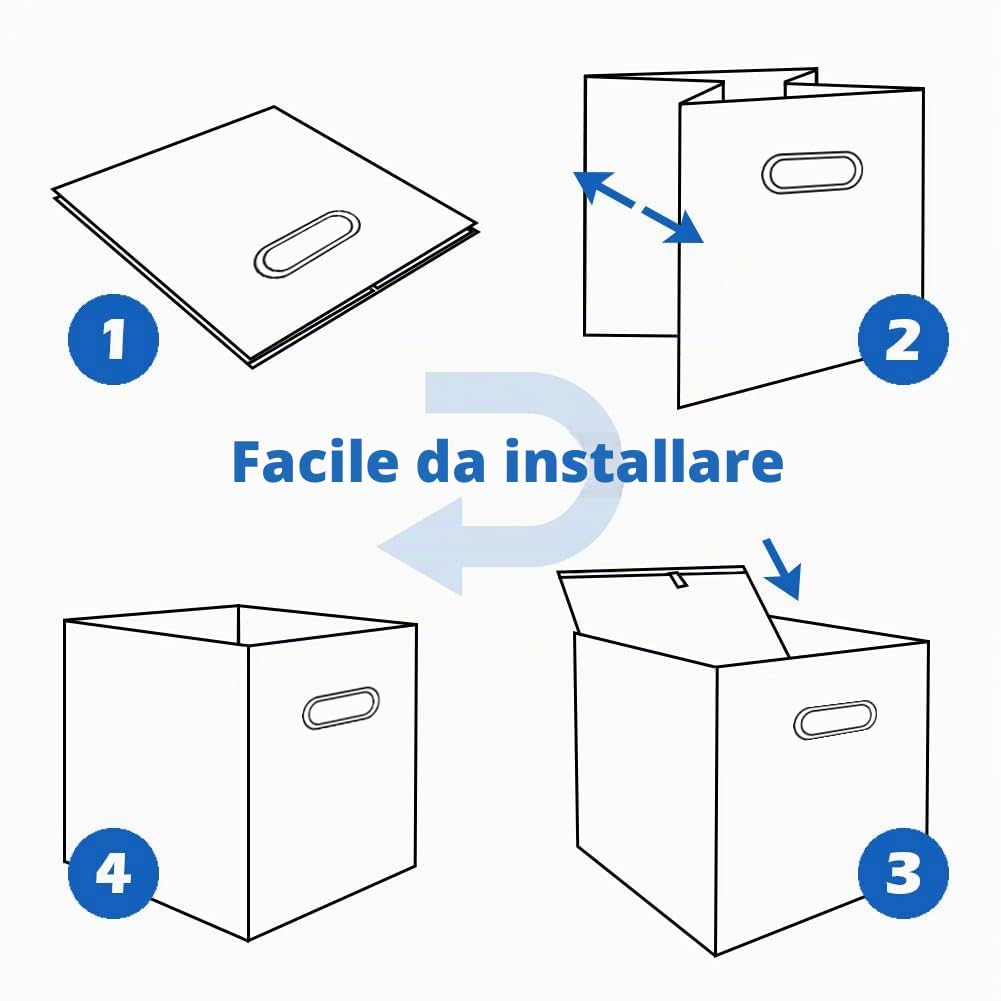 1

2

Facile da installare

4

3