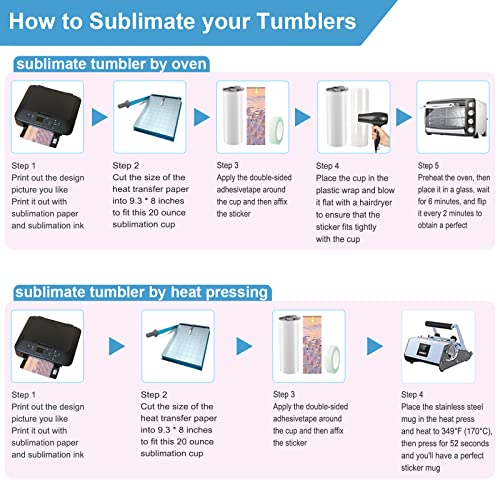 How to Sublimate your Tumblers

sublimate tumbler by oven

Step 1
Print out the design picture you like Print it out with sublimation paper and sublimation ink

Step 2
Cut the size of the heat transfer paper into 9.3 * 8 inches to fit this 20 ounce sublimation cup

Step 3
Apply the double-sided adhesivetape around the cup and then affix the sticker

Step 4
Place the cup in the plastic wrap and blow it flat with a hairdryer to ensure that the sticker fits tightly with the cup

Step 5
Preheat the oven, then place it in a glass, wait for 6 minutes, and flip it every 2 minutes to obtain a perfect

sublimate tumbler by heat pressing

Step 1
Print out the design picture you like Print it out with sublimation paper and sublimation ink

Step 2
Cut the size of the heat transfer paper into 9.3 * 8 inches to fit this 20 ounce sublimation cup

Step 3
Apply the double-sided adhesivetape around the cup and then affix the sticker

Step 4
Place the stainless steel mug in the heat press and heat to 349°F (170°C), then press for 52 seconds and you'll have a perfect sticker mug