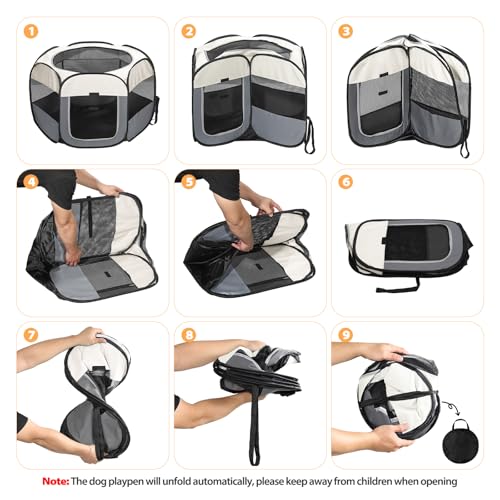 1
2
3
4
5
6
7
8
9

Note: The dog playpen will unfold automatically, please keep away from children when opening