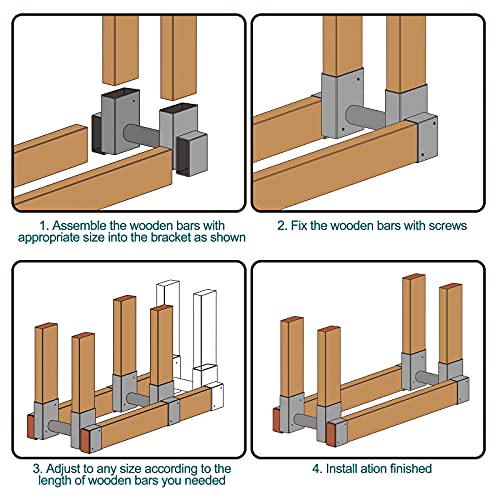 1. Assemble the wooden bars with appropriate size into the bracket as shown

2. Fix the wooden bars with screws

3. Adjust to any size according to the length of wooden bars you needed

4. Install ation finished