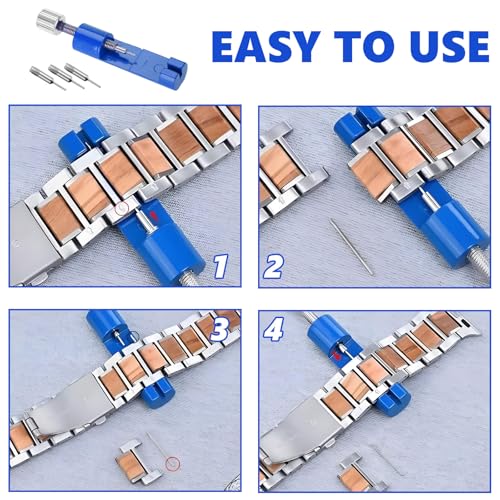 EASY TO USE

1

2

3

4