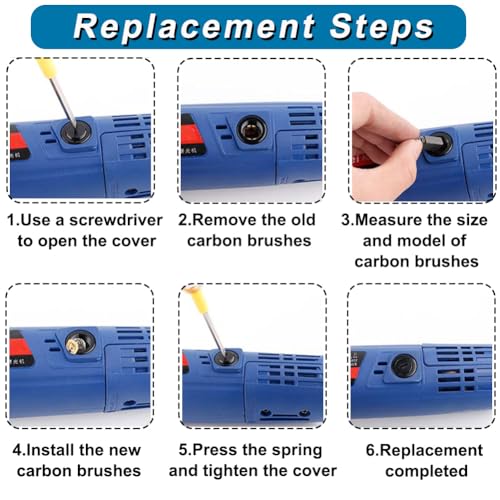 Replacement Steps

1.Use a screwdriver to open the cover

2.Remove the old carbon brushes

3.Measure the size and model of carbon brushes

4.Install the new carbon brushes

5.Press the spring and tighten the cover

6.Replacement completed