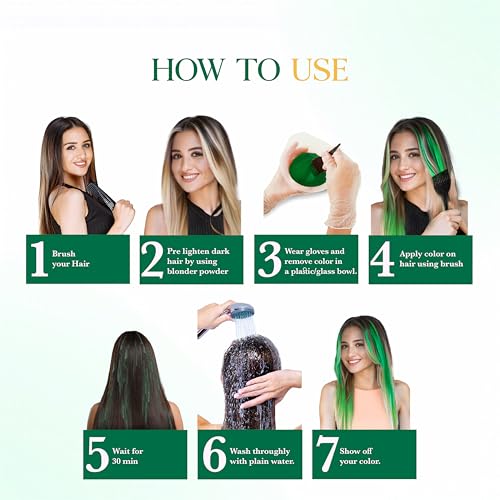 HOW TO USE

1 Brush your Hair

2 Pre lighten dark hair by using blonder powder

3 Wear gloves and remove color in a plastic/glass bowl.

4 Apply color on hair using brush

5 Wait for 30 min

6 Wash throughly with plain water.

7 Show off your color.