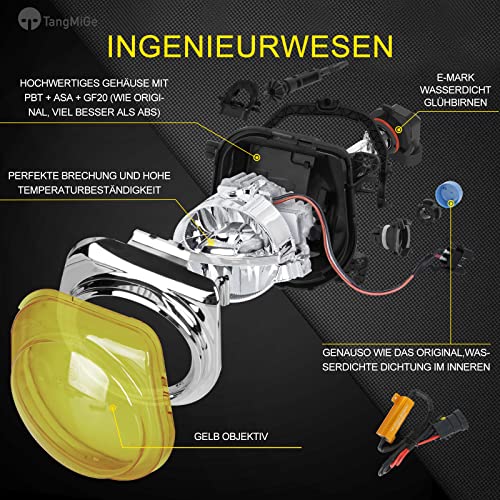 TangMiGe

INGENIEURWESEN

HOCHWERTIGES GEHÄUSE MIT PBT + ASA + GF20 (WIE ORIGINAL, VIEL BESSER ALS ABS)

E-MARK WASSERDICHT GLÜHBIRNEN

PERFEKTE BRECHUNG UND HOHE TEMPERATURBESTÄNDIGKEIT

GENAUSO WIE DAS ORIGINAL,WASSERDICHTE DICHTUNG IM INNEREN

GELB OBJEKTIV